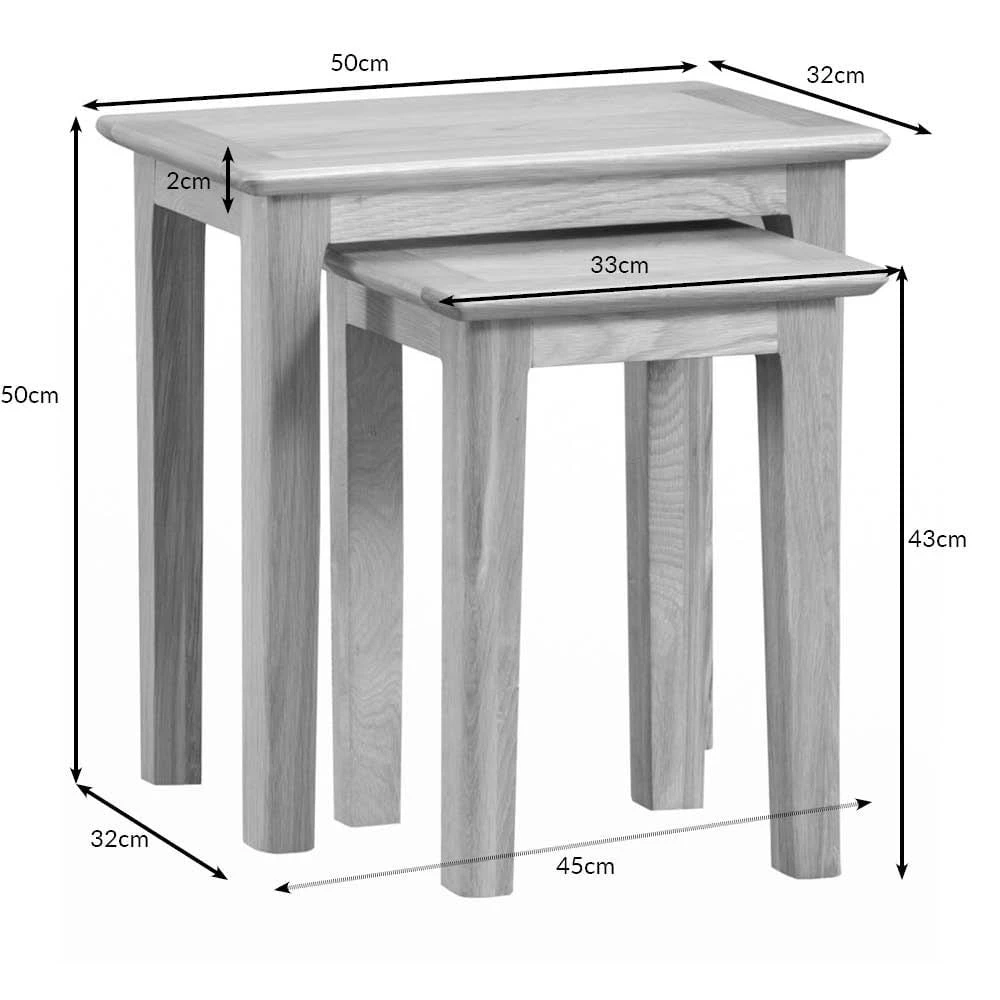 50cm
32cm
2cm
33cm
50cm
43cm
32cm
45cm